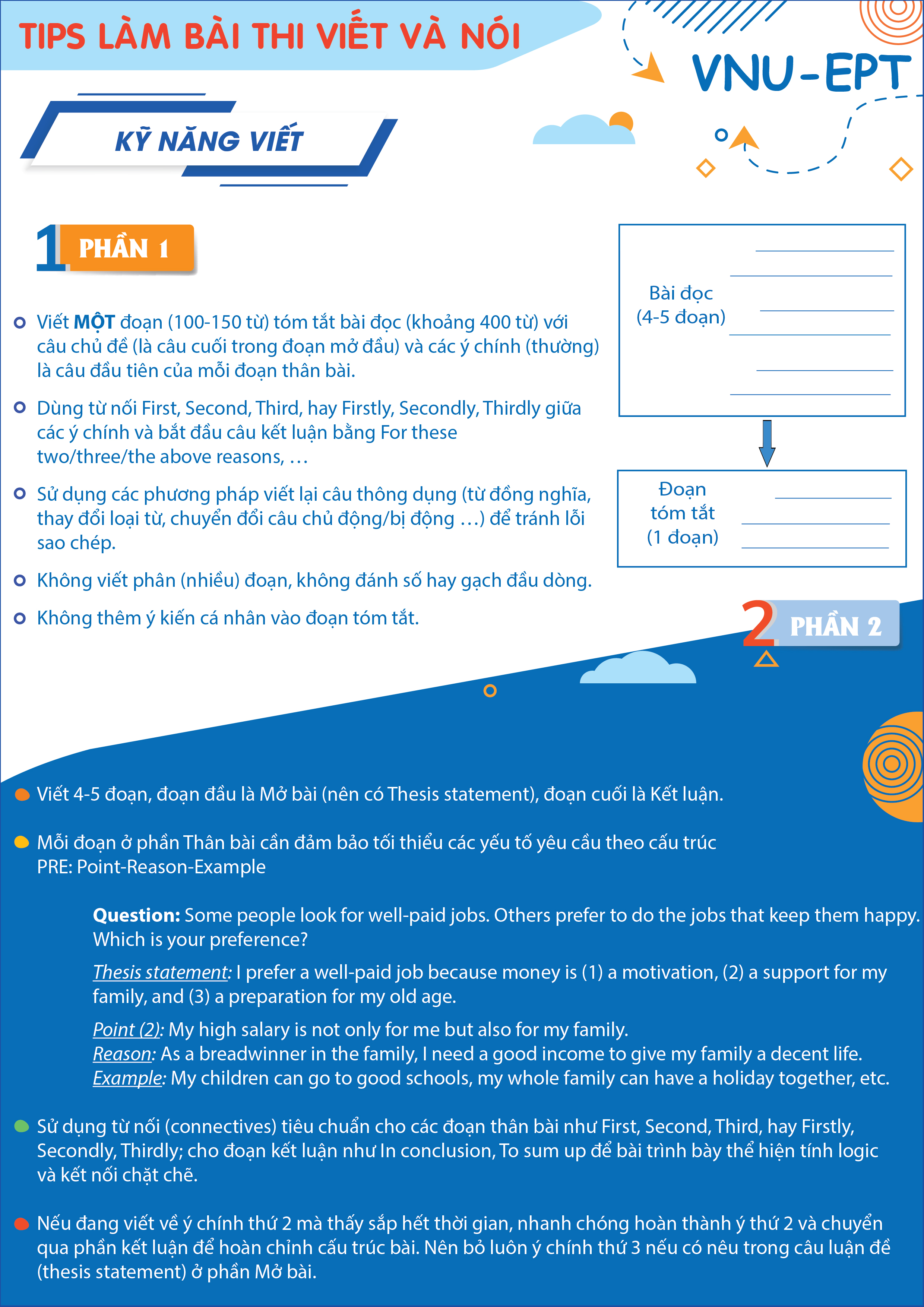 TIPS LÀM BÀI THI VIẾT VÀ NÓI

VNU-EPT

KỸ NĂNG VIẾT

1 PHẦN 1

Viết MỘT đoạn (100-150 từ) tóm tắt bài đọc (khoảng 400 từ) với câu chủ đề (là câu cuối trong đoạn mở đầu) và các ý chính (thường) là câu đầu tiên của mỗi đoạn thân bài.

Dùng từ nối First, Second, Third, hay Firstly, Secondly, Thirdly giữa các ý chính và bắt đầu câu kết luận bằng For these two/three/the above reasons, …

Sử dụng các phương pháp viết lại câu thông dụng (từ đồng nghĩa, thay đổi loại từ, chuyển đổi câu chủ động/bị động …) để tránh lỗi sao chép.

Không viết phân (nhiều) đoạn, không đánh số hay gạch đầu dòng.

Không thêm ý kiến cá nhân vào đoạn tóm tắt.

Bài đọc (4-5 đoạn)

Đoạn tóm tắt (1 đoạn)

2 PHẦN 2

Viết 4-5 đoạn, đoạn đầu là Mở bài (nên có Thesis statement), đoạn cuối là Kết luận.

Mỗi đoạn ở phần Thân bài cần đảm bảo tối thiểu các yếu tố yêu cầu theo cấu trúc PRE: Point-Reason-Example

Question: Some people look for well-paid jobs. Others prefer to do the jobs that keep them happy. Which is your preference?

Thesis statement: I prefer a well-paid job because money is (1) a motivation, (2) a support for my family, and (3) a preparation for my old age.

Point (2): My high salary is not only for me but also for my family.
Reason: As a breadwinner in the family, I need a good income to give my family a decent life.
Example: My children can go to good schools, my whole family can have a holiday together, etc.

Sử dụng từ nối (connectives) tiêu chuẩn cho các đoạn thân bài như First, Second, Third, hay Firstly, Secondly, Thirdly; cho đoạn kết luận như In conclusion, To sum up để bài trình bày thể hiện tính logic và kết nối chặt chẽ.

Nếu đang viết về ý chính thứ 2 mà thấy sắp hết thời gian, nhanh chóng hoàn thành ý thứ 2 và chuyển qua phần kết luận để hoàn chỉnh cấu trúc bài. Nên bỏ luôn ý chính thứ 3 nếu có nêu trong câu luận đề (thesis statement) ở phần Mở bài.